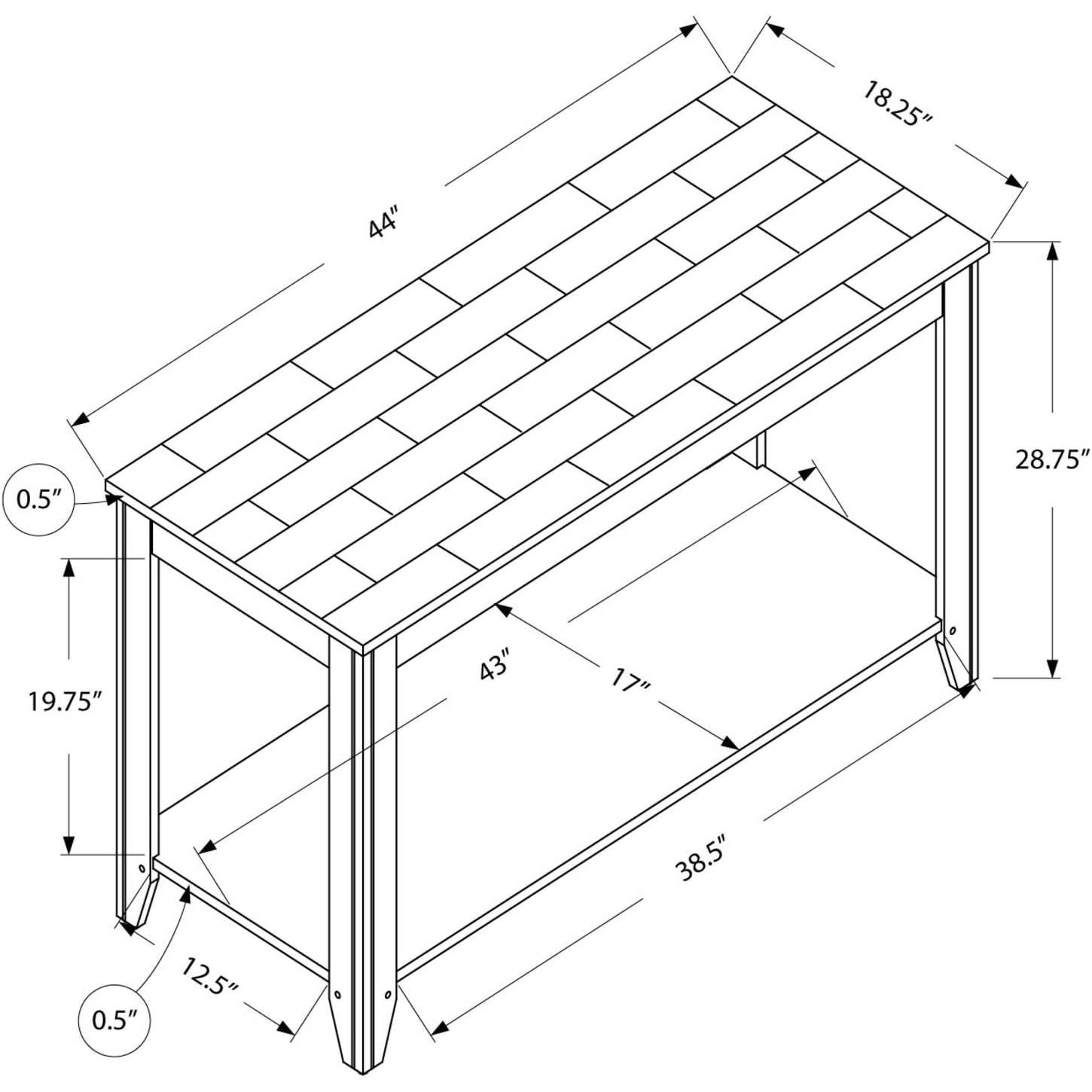 44″
18.25″
28.75″
0.5″
19.75″
43″
17″
38.5″
12.5″
0.5″